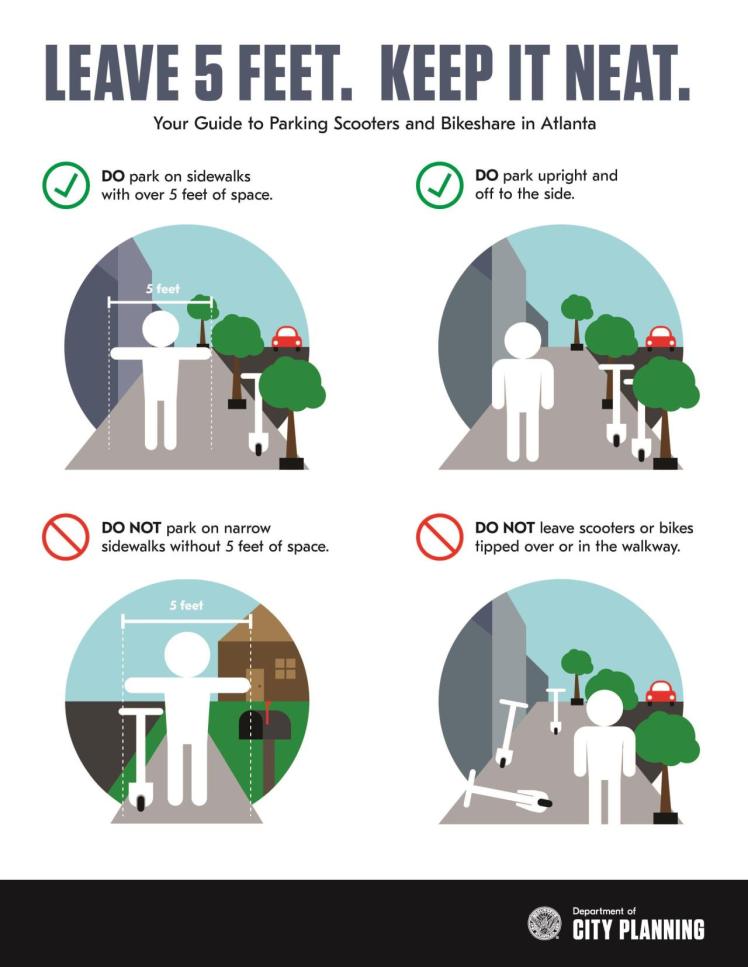 LEAVE 5 FEET. KEEP IT NEAT.

Your Guide to Parking Scooters and Bikeshare in Atlanta

DO park on sidewalks with over 5 feet of space.

5 feet

DO park upright and off to the side.

DO NOT park on narrow sidewalks without 5 feet of space.

5 feet

DO NOT leave scooters or bikes tipped over or in the walkway.

Department of
CITY PLANNING